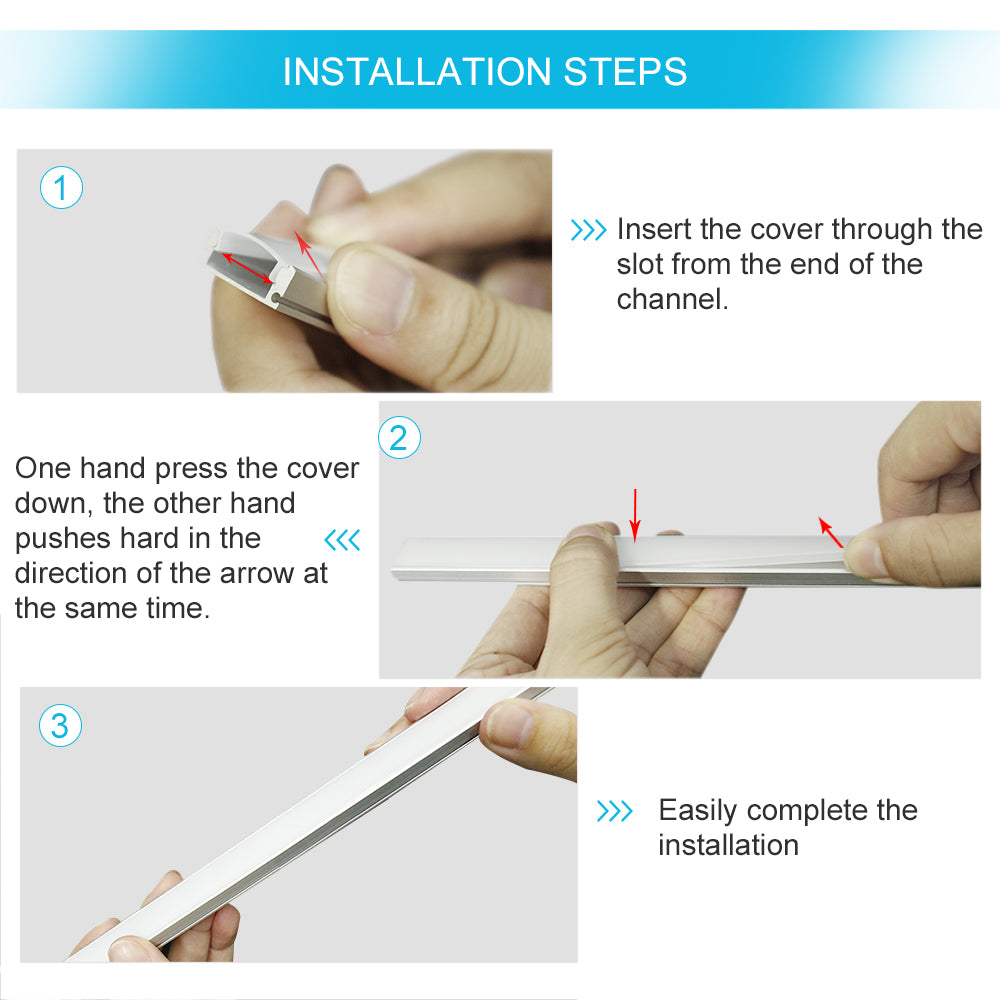 INSTALLATION STEPS

1

>>> Insert the cover through the slot from the end of the channel.

2

One hand press the cover down, the other hand pushes hard in the direction of the arrow at the same time. <<<

3

>>> Easily complete the installation