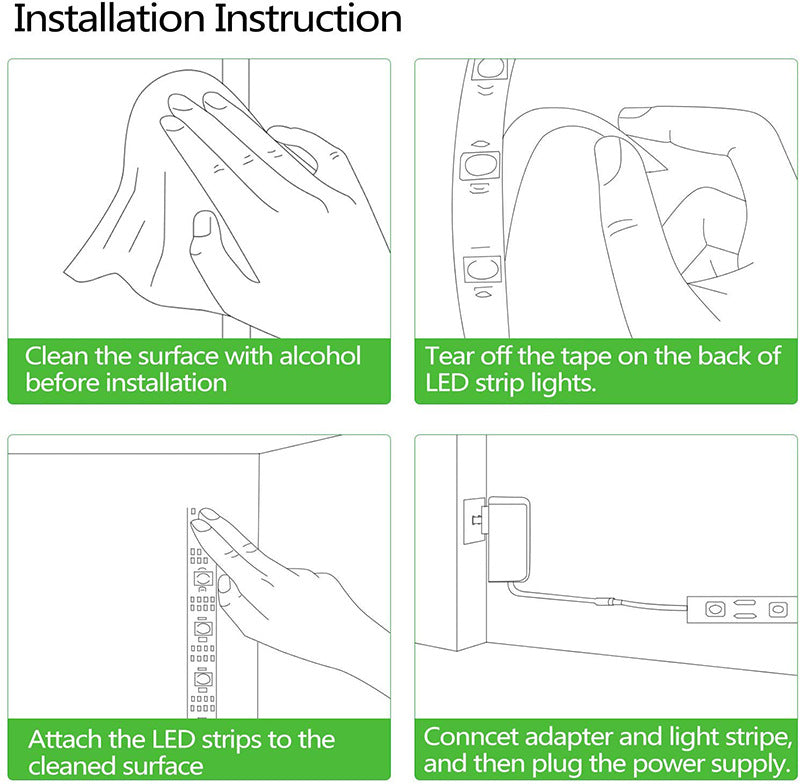 Installation Instruction

Clean the surface with alcohol before installation

Tear off the tape on the back of LED strip lights.

Attach the LED strips to the cleaned surface

Conncet adapter and light stripe, and then plug the power supply.