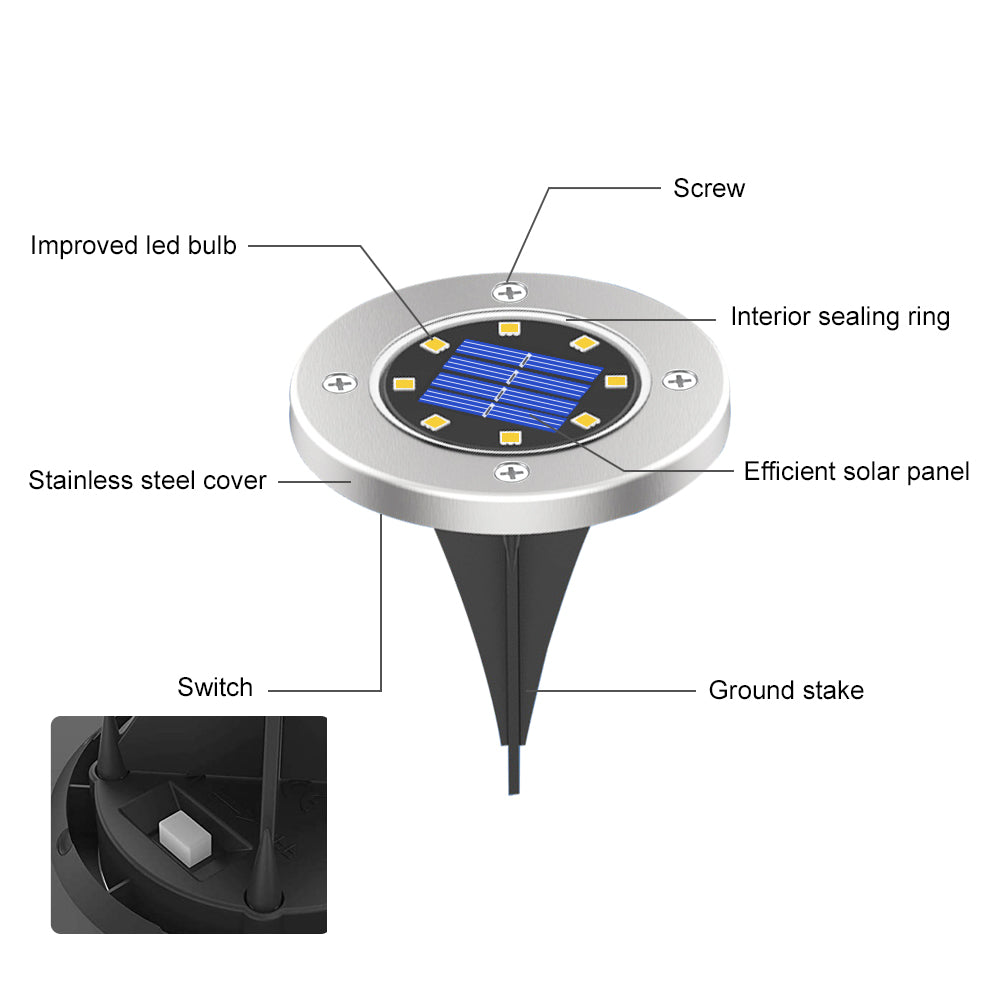 Screw

Improved led bulb

Interior sealing ring

Efficient solar panel

Stainless steel cover

Switch

Ground stake