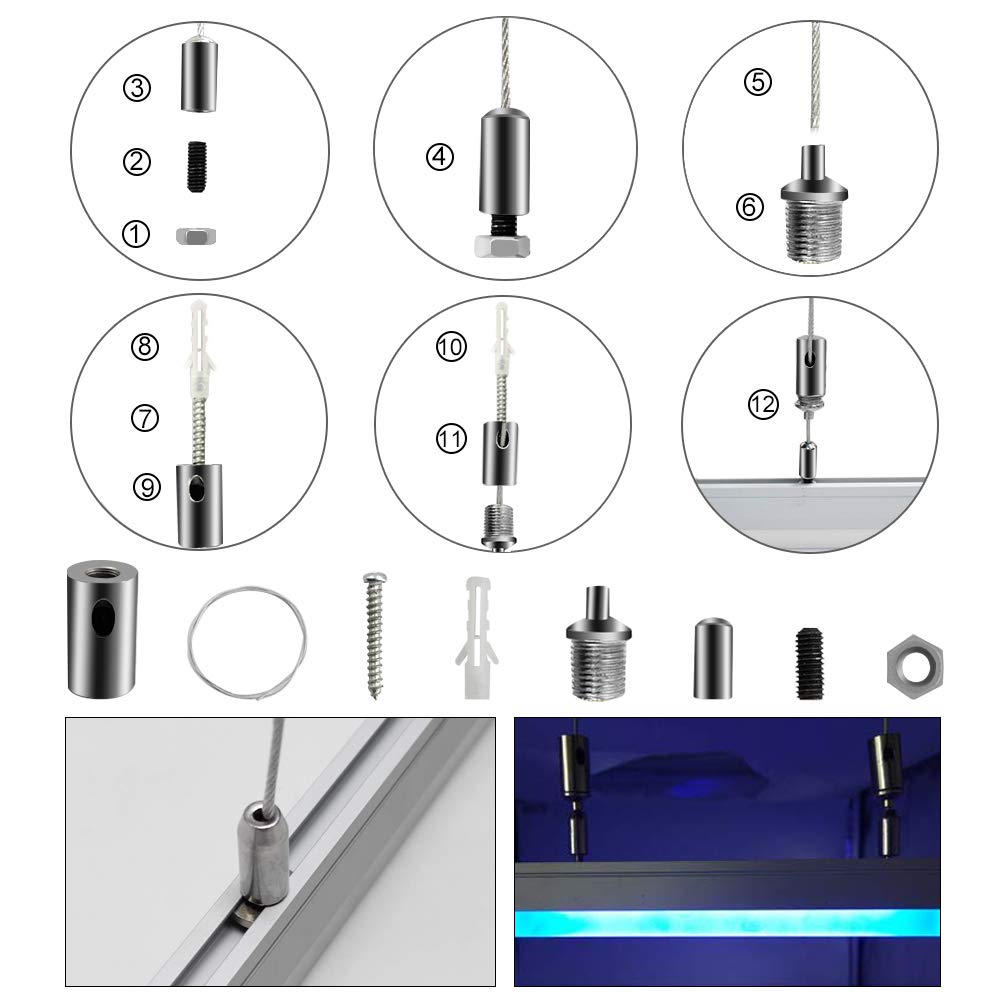 ③
②
①
④
⑤
⑥
⑧
⑦
⑨
⑩
⑪
⑫