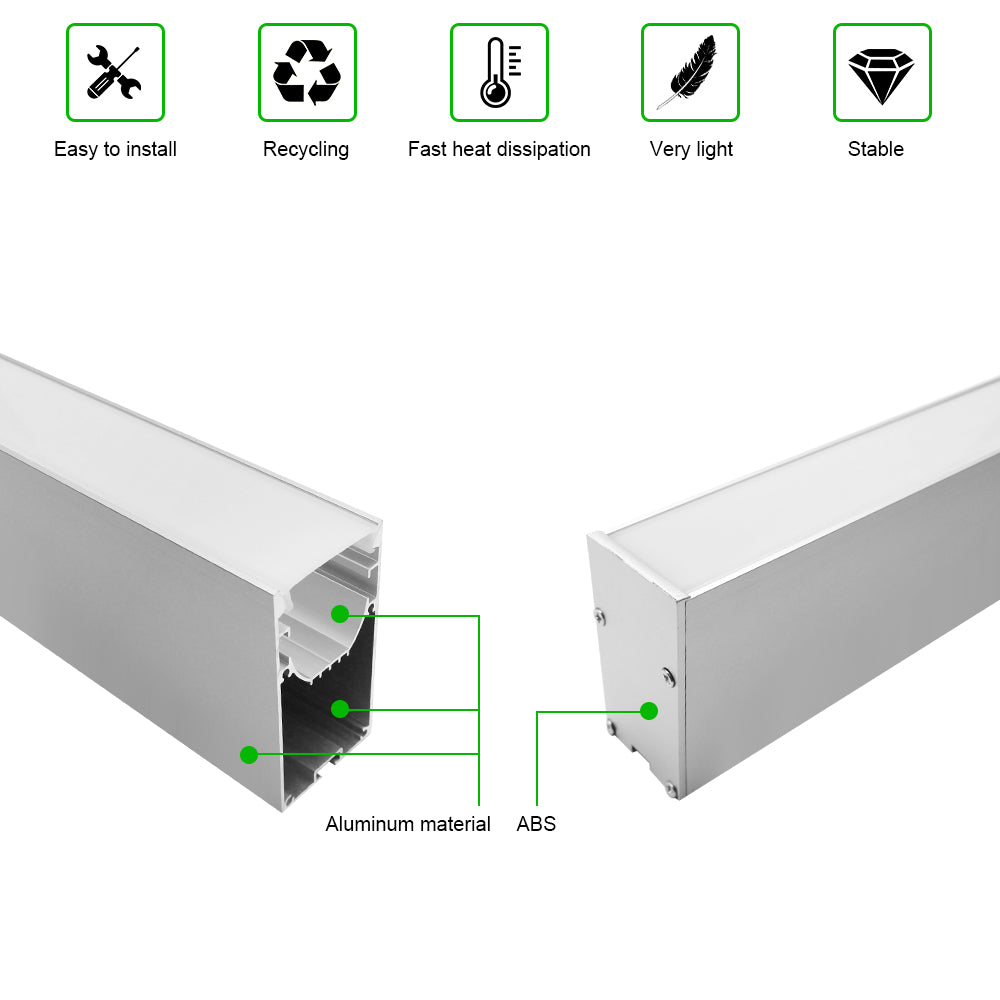 Easy to install

Recycling

Fast heat dissipation

Very light

Stable

Aluminum material

ABS