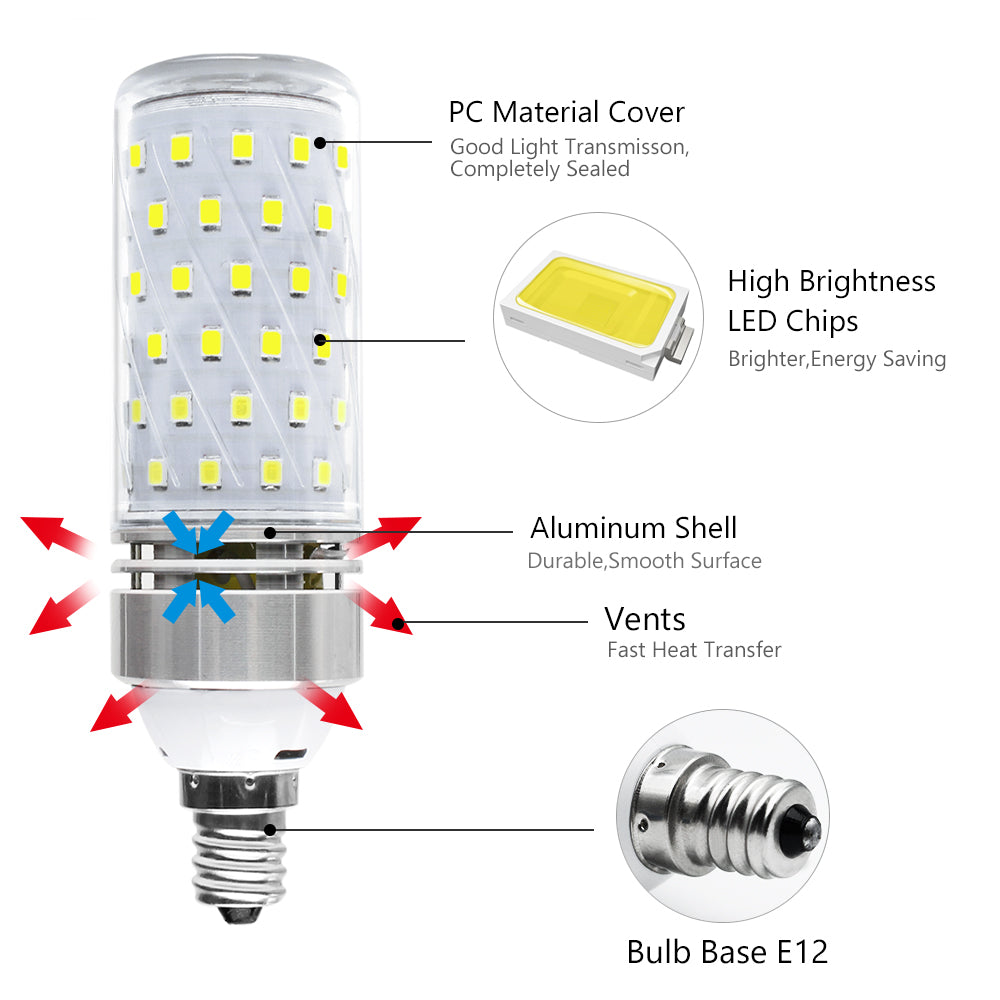 PC Material Cover
Good Light Transmisson, Completely Sealed

High Brightness LED Chips
Brighter,Energy Saving

Aluminum Shell
Durable,Smooth Surface

Vents
Fast Heat Transfer

Bulb Base E12