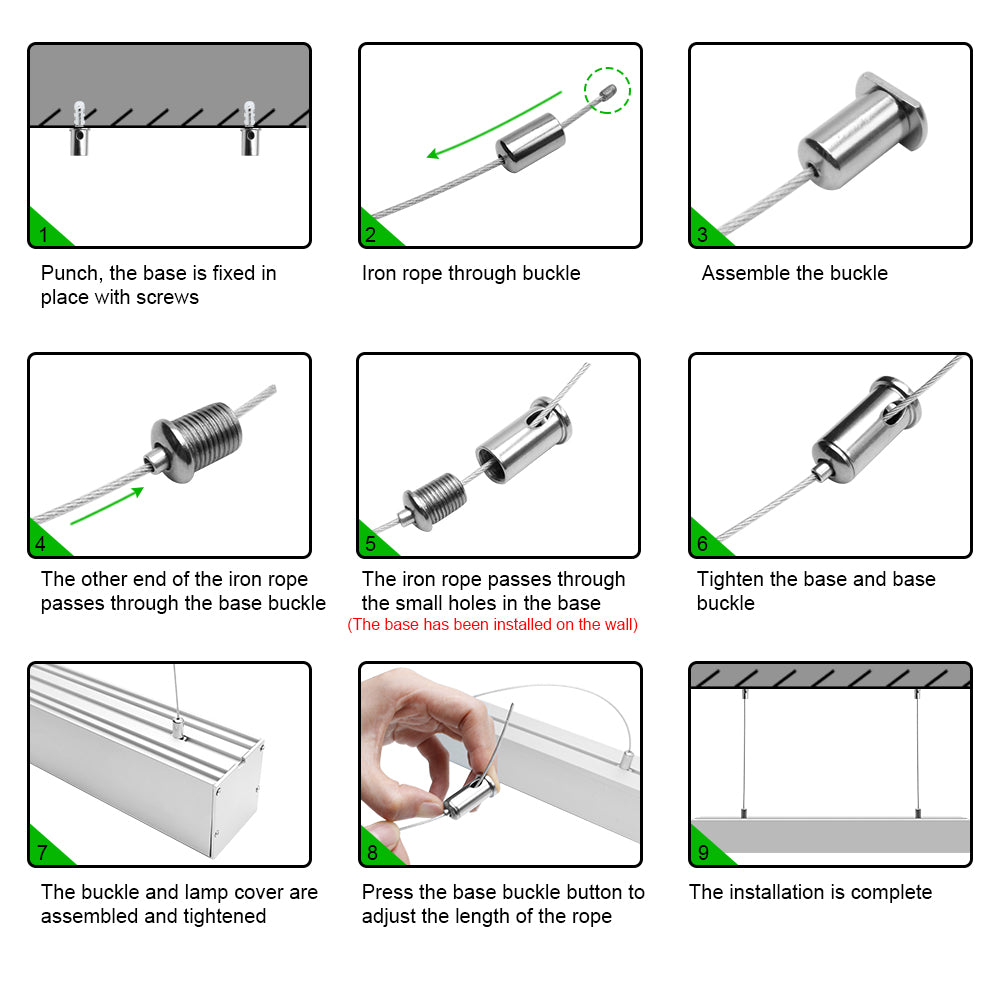 1

Punch, the base is fixed in place with screws

2

Iron rope through buckle

3

Assemble the buckle

4

The other end of the iron rope passes through the base buckle

5

The iron rope passes through the small holes in the base
(The base has been installed on the wall)

6

Tighten the base and base buckle

7

The buckle and lamp cover are assembled and tightened

8

Press the base buckle button to adjust the length of the rope

9

The installation is complete