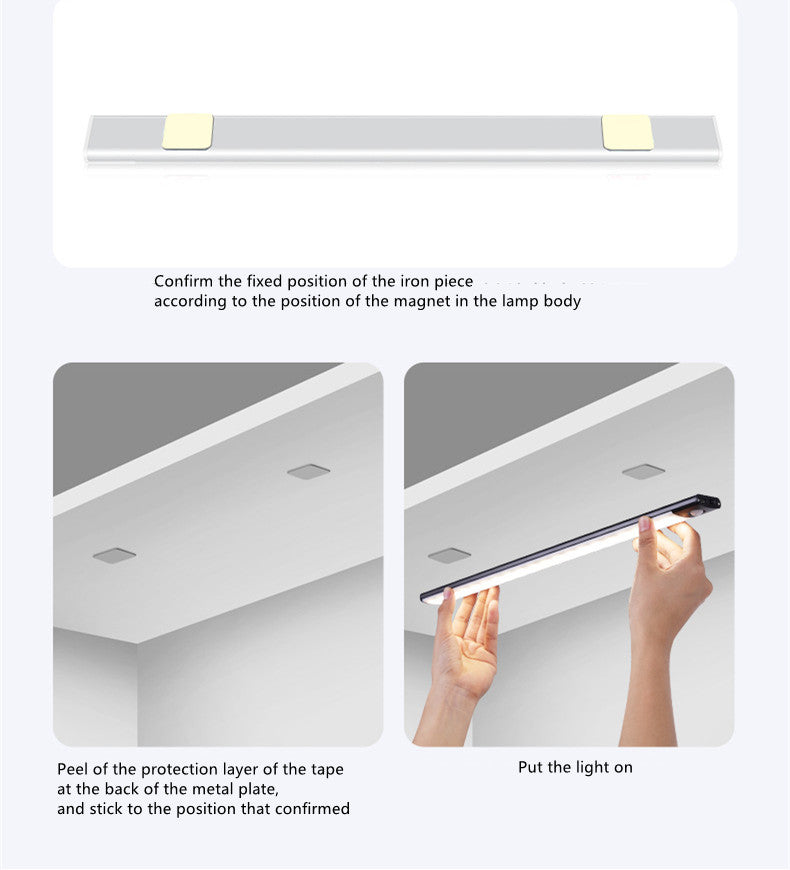 Confirm the fixed position of the iron piece according to the position of the magnet in the lamp body

Peel of the protection layer of the tape at the back of the metal plate, and stick to the position that confirmed

Put the light on