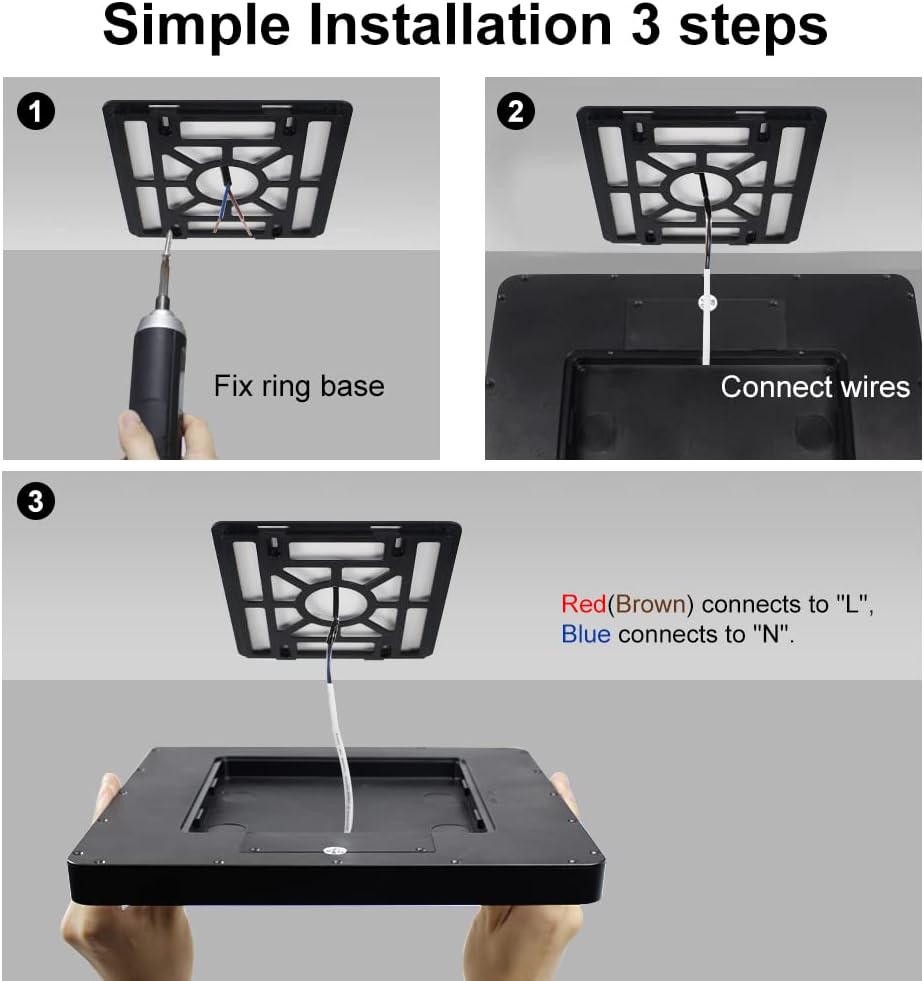 Simple Installation 3 steps

1

Fix ring base

2

Connect wires

3

Red(Brown) connects to "L",
Blue connects to "N".